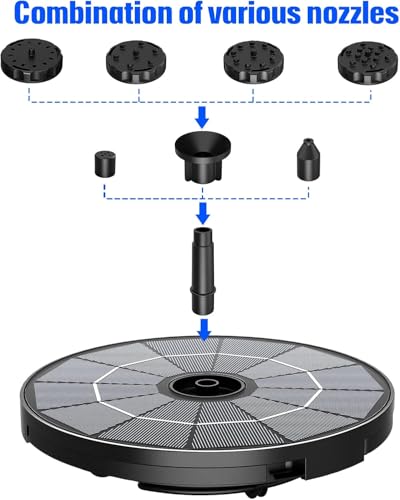 Combination of various nozzles