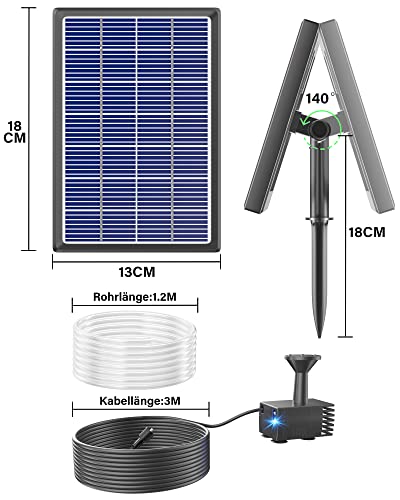 18 CM

13CM

140°

18CM

Rohrlänge:1.2M

Kabellänge:3M