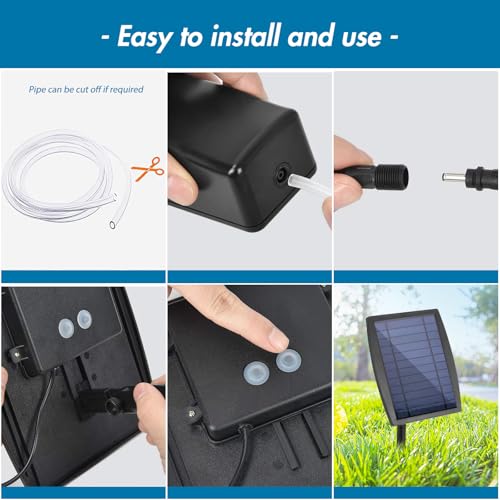 - Easy to install and use -

Pipe can be cut off if required