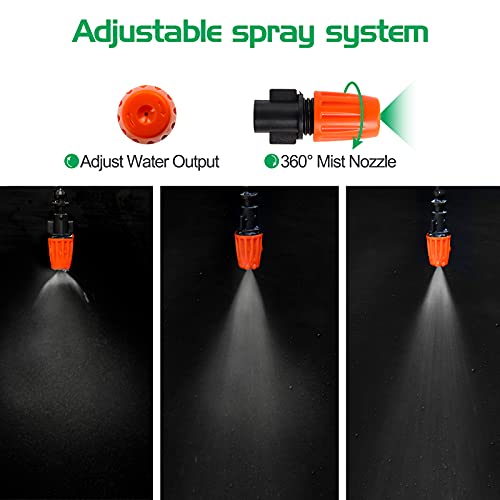 Adjustable spray system

Adjust Water Output

360° Mist Nozzle