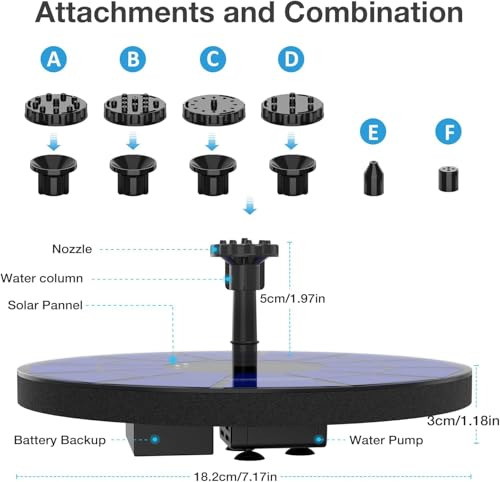 Attachments and Combination

A B C D

E F

Nozzle

Water column

Solar Pannel

5cm/1.97in

3cm/1.18in

Battery Backup

Water Pump

18.2cm/7.17in