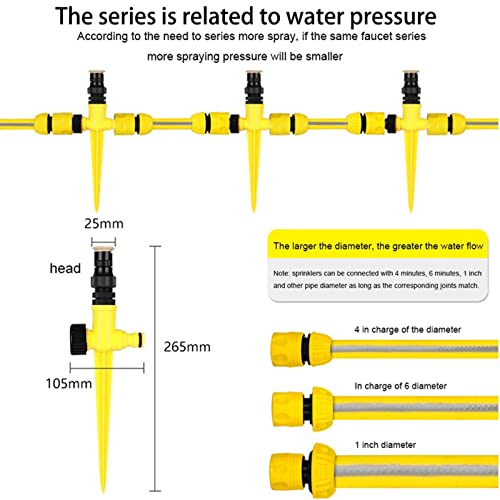 The series is related to water pressure

According to the need to series more spray, if the same faucet series more spraying pressure will be smaller

25mm

head

265mm

105mm

The larger the diameter, the greater the water flow

Note: sprinklers can be connected with 4 minutes, 6 minutes, 1 inch and other pipe diameter as long as the corresponding joints match.

4 in charge of the diameter

In charge of 6 diameter

1 inch diameter