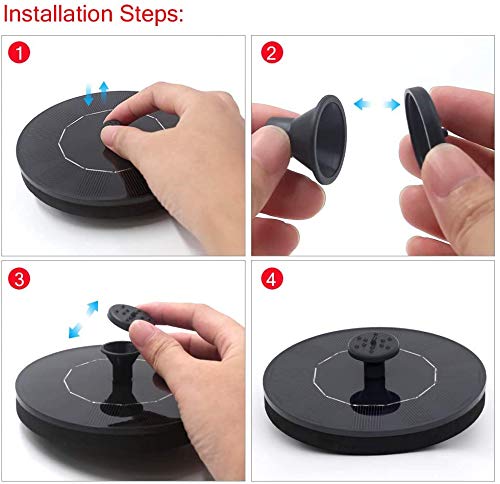 Installation Steps:

1

2

3

4