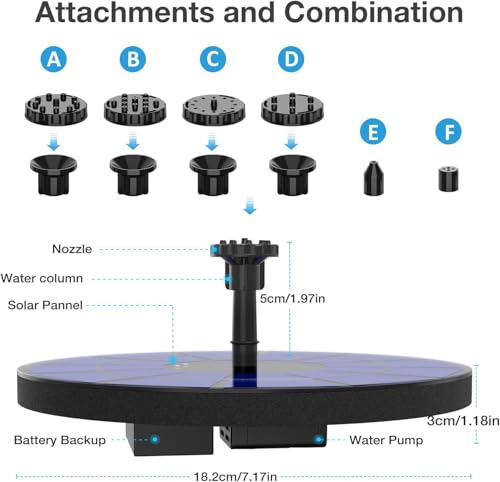 Attachments and Combination

A

B

C

D

E

F

Nozzle

Water column

Solar Pannel

5cm/1.97in

3cm/1.18in

Battery Backup

Water Pump

18.2cm/7.17in