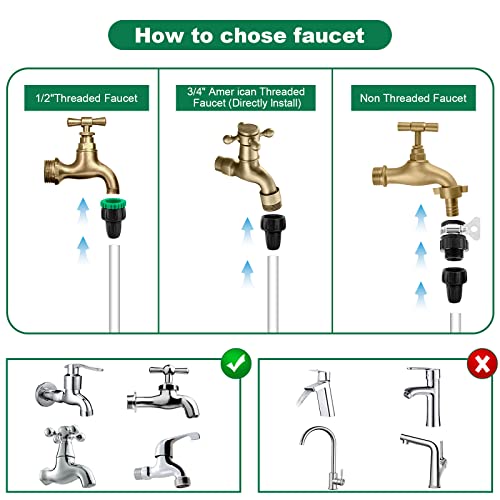 How to chose faucet

1/2"Threaded Faucet

3/4" Amer ican Threaded Faucet (Directly Install)

Non Threaded Faucet