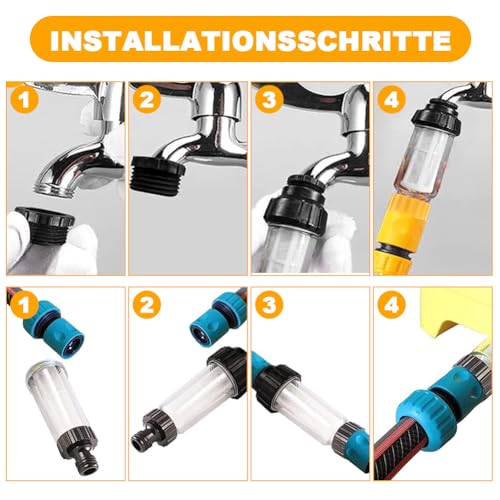 INSTALLATIONSSCHRITTE

1

2

3

4

1

2

3

4