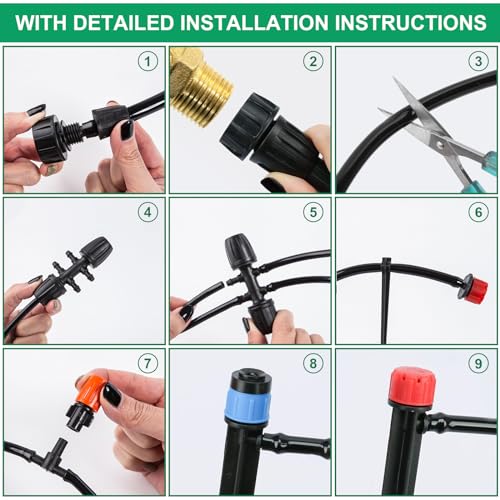 WITH DETAILED INSTALLATION INSTRUCTIONS

1

2

3

4

5

6

7

8

9