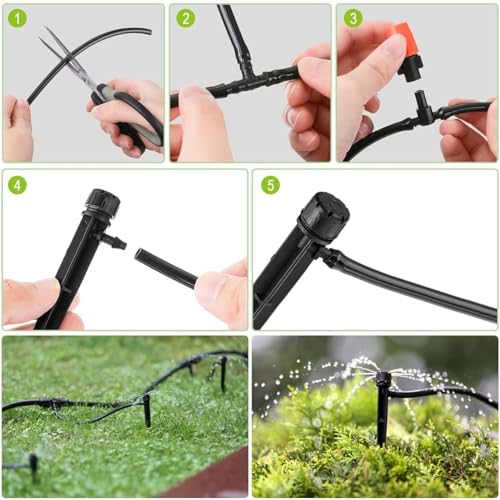 1
2
3
4
5