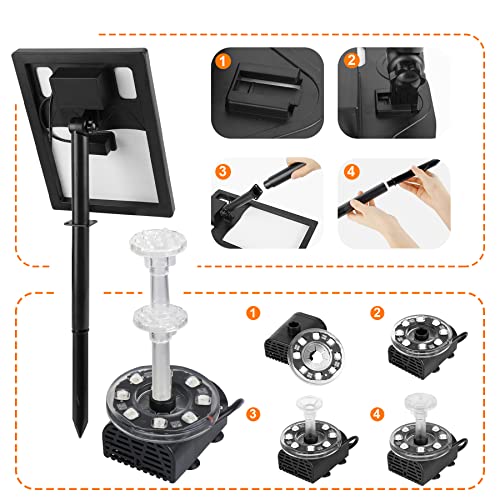 1
2
3
4
1
2
3
4