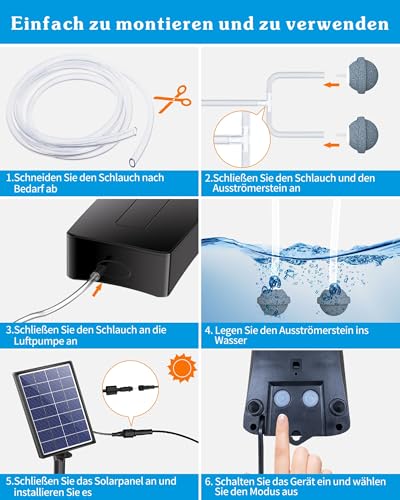 Einfach zu montieren und zu verwenden

1.Schneiden Sie den Schlauch nach Bedarf ab

2.Schließen Sie den Schlauch und den Ausströmerstein an

3.Schließen Sie den Schlauch an die Luftpumpe an

4. Legen Sie den Ausströmerstein ins Wasser

5.Schließen Sie das Solarpanel an und installieren Sie es

6. Schalten Sie das Gerät ein und wählen Sie den Modus aus