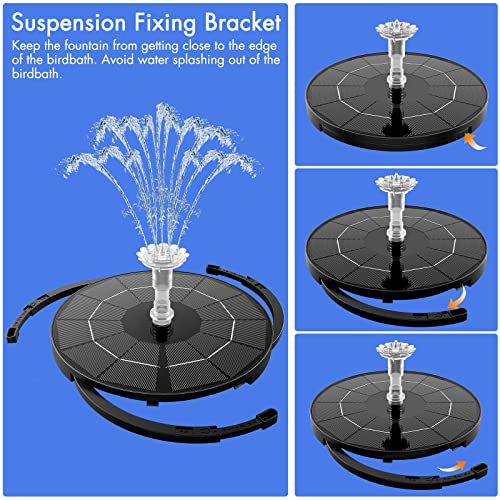 Suspension Fixing Bracket

Keep the fountain from getting close to the edge of the birdbath. Avoid water splashing out of the birdbath.