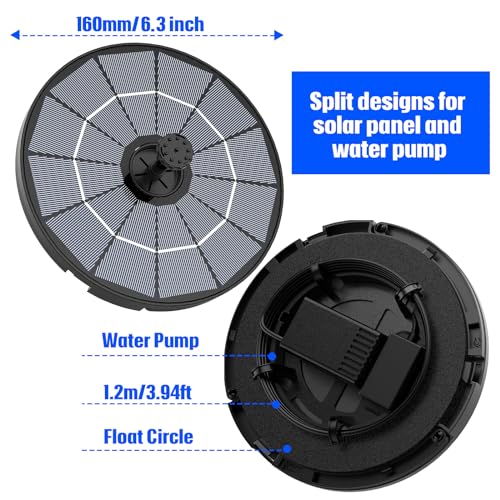 160mm/6.3 inch

Split designs for solar panel and water pump

Water Pump

1.2m/3.94ft

Float Circle