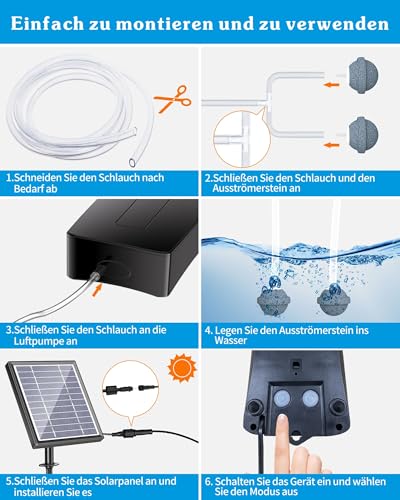 Einfach zu montieren und zu verwenden

1.Schneiden Sie den Schlauch nach Bedarf ab

2.Schließen Sie den Schlauch und den Ausströmerstein an

3.Schließen Sie den Schlauch an die Luftpumpe an

4. Legen Sie den Ausströmerstein ins Wasser

5.Schließen Sie das Solarpanel an und installieren Sie es

6. Schalten Sie das Gerät ein und wählen Sie den Modus aus