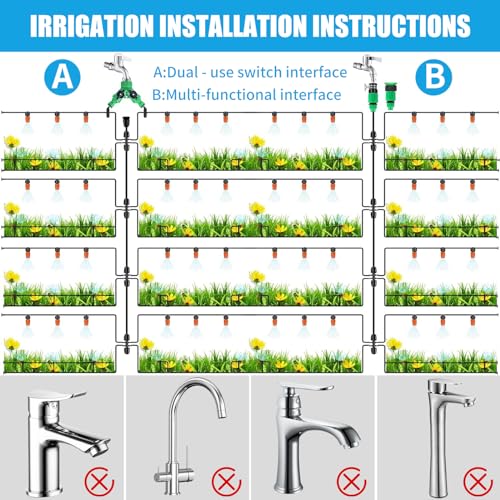 IRRIGATION INSTALLATION INSTRUCTIONS

A

A:Dual - use switch interface
B:Multi-functional interface

B