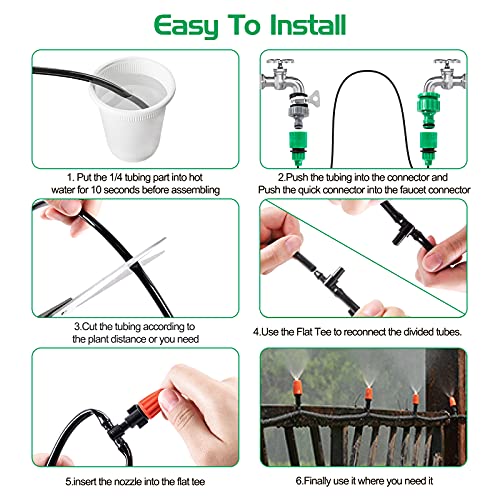 Easy To Install

1. Put the 1/4 tubing part into hot water for 10 seconds before assembling

2.Push the tubing into the connector and Push the quick connector into the faucet connector

3.Cut the tubing according to the plant distance or you need

4.Use the Flat Tee to reconnect the divided tubes.

5.insert the nozzle into the flat tee

6.Finally use it where you need it