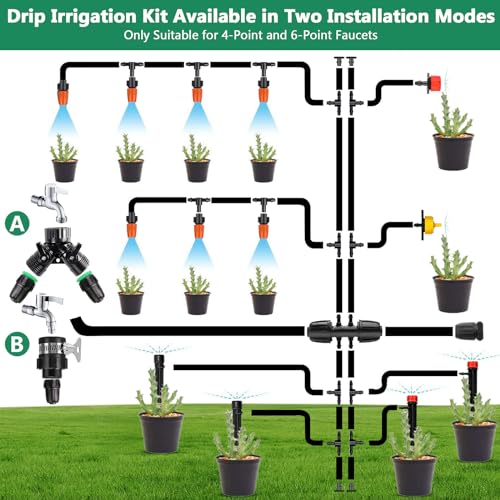 Drip Irrigation Kit Available in Two Installation Modes
Only Suitable for 4-Point and 6-Point Faucets

A

B