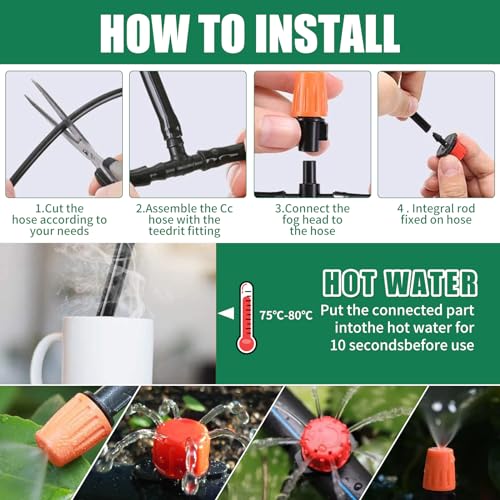 HOW TO INSTALL

1.Cut the hose according to your needs

2.Assemble the Cc hose with the teedrit fitting

3.Connect the fog head to the hose

4 . Integral rod fixed on hose

75°C-80°C

HOT WATER

Put the connected part intothe hot water for 10 secondsbefore use