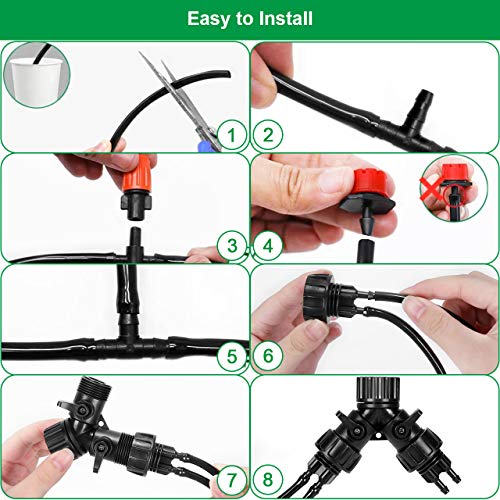 Easy to Install

1

2

3

4

5

6

7

8