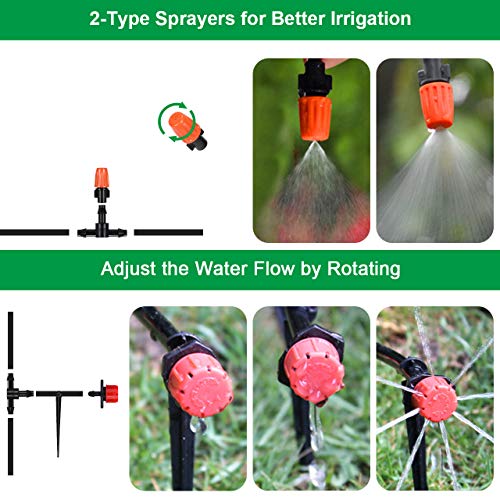 2-Type Sprayers for Better Irrigation

Adjust the Water Flow by Rotating