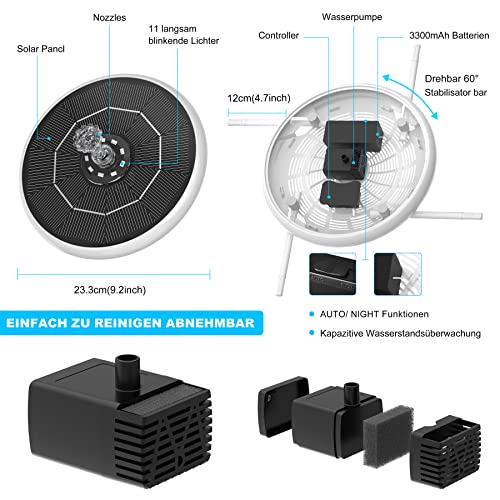 Nozzles

11 langsam blinkende Lichter

Solar Pancl

23.3cm(9.2inch)

Wasserpumpe

Controller

3300mAh Batterien

Drehbar 60°
Stabilisator bar

12cm(4.7inch)

AUTO/ NIGHT Funktionen

Kapazitive Wasserstandsüberwachung

EINFACH ZU REINIGEN ABNEHMBAR