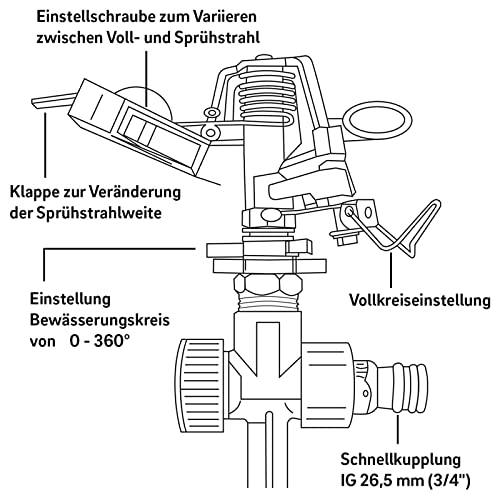 Einstellschraube zum Variieren zwischen Voll- und Sprühstrahl

Klappe zur Veränderung der Sprühstrahlweite

Einstellung Bewässerungskreis von 0 - 360°

Vollkreiseinstellung

Schnellkupplung IG 26,5 mm (3/4")