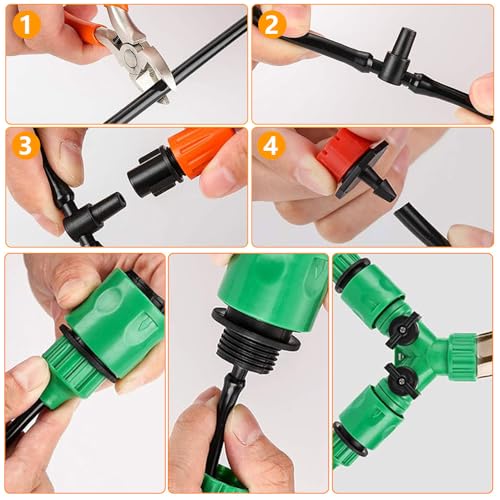 1
2
3
4