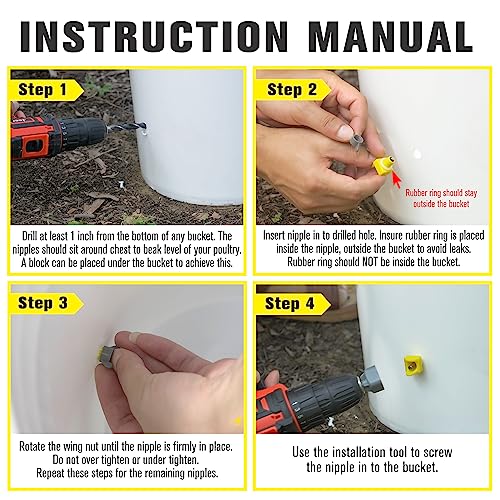 INSTRUCTION MANUAL

Step 1

Drill at least 1 inch from the bottom of any bucket. The nipples should sit around chest to beak level of your poultry. A block can be placed under the bucket to achieve this.

Step 2

Rubber ring should stay outside the bucket

Insert nipple in to drilled hole. Insure rubber ring is placed inside the nipple, outside the bucket to avoid leaks. Rubber ring should NOT be inside the bucket.

Step 3

Rotate the wing nut until the nipple is firmly in place. Do not over tighten or under tighten. Repeat these steps for the remaining nipples.

Step 4

Use the installation tool to screw the nipple in to the bucket.