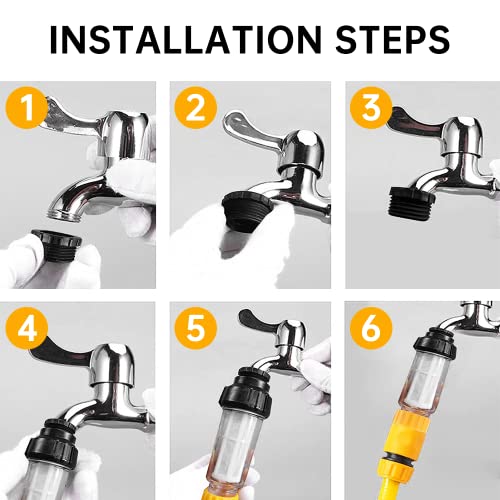 INSTALLATION STEPS

1

2

3

4

5

6