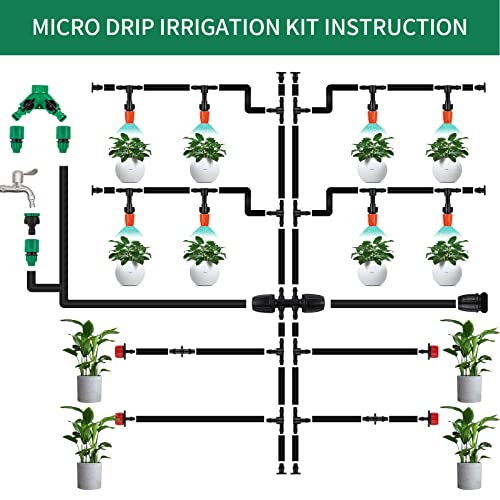 MICRO DRIP IRRIGATION KIT INSTRUCTION