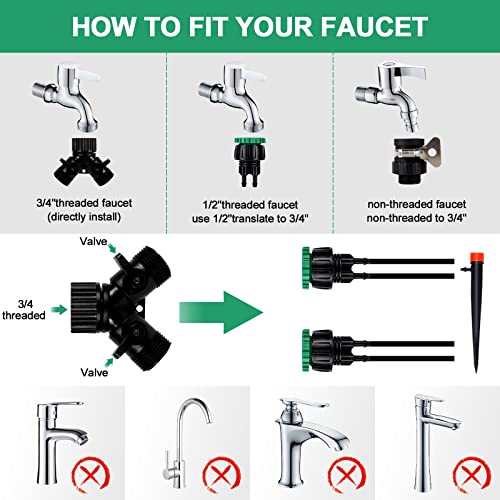 HOW TO FIT YOUR FAUCET

3/4"threaded faucet
(directly install)

1/2"threaded faucet
use 1/2"translate to 3/4"

non-threaded faucet
non-threaded to 3/4"

Valve

3/4
threaded

Valve