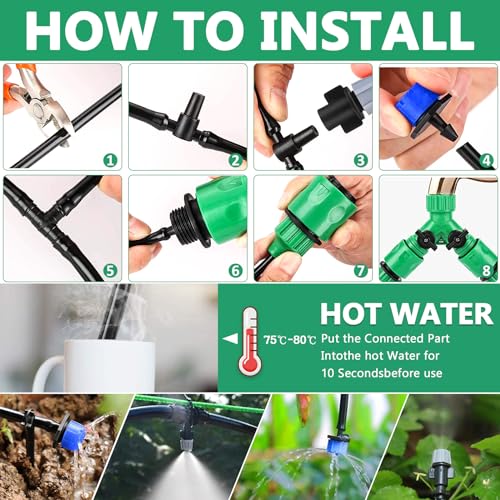 HOW TO INSTALL

1

2

3

4

5

6

7

8

HOT WATER

75℃-80℃

Put the Connected Part Intothe hot Water for 10 Secondsbefore use