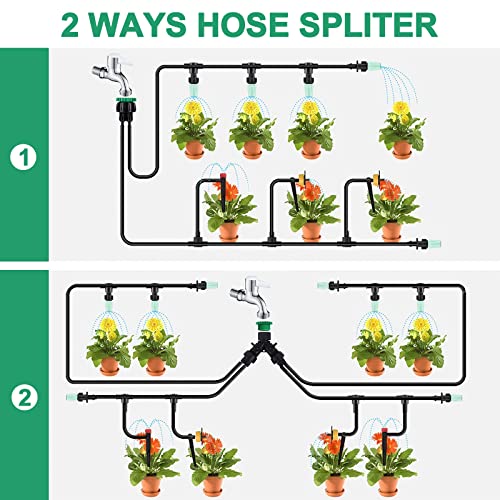 2 WAYS HOSE SPLITER

1

2