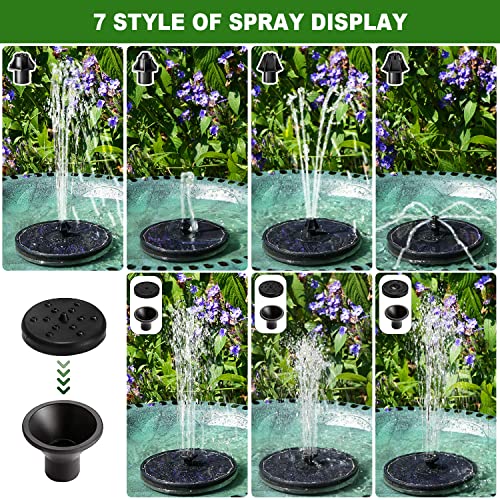 7 STYLE OF SPRAY DISPLAY