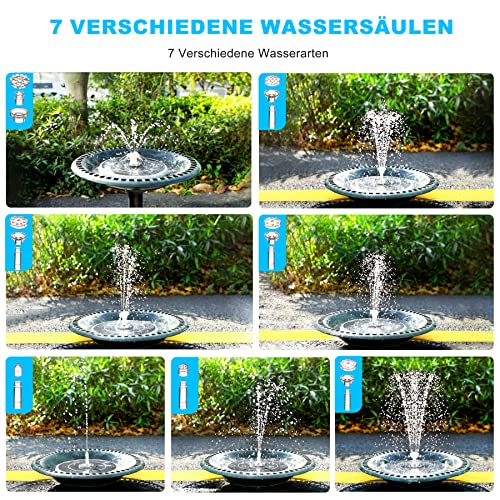 7 VERSCHIEDENE WASSERSÄULEN

7 Verschiedene Wasserarten